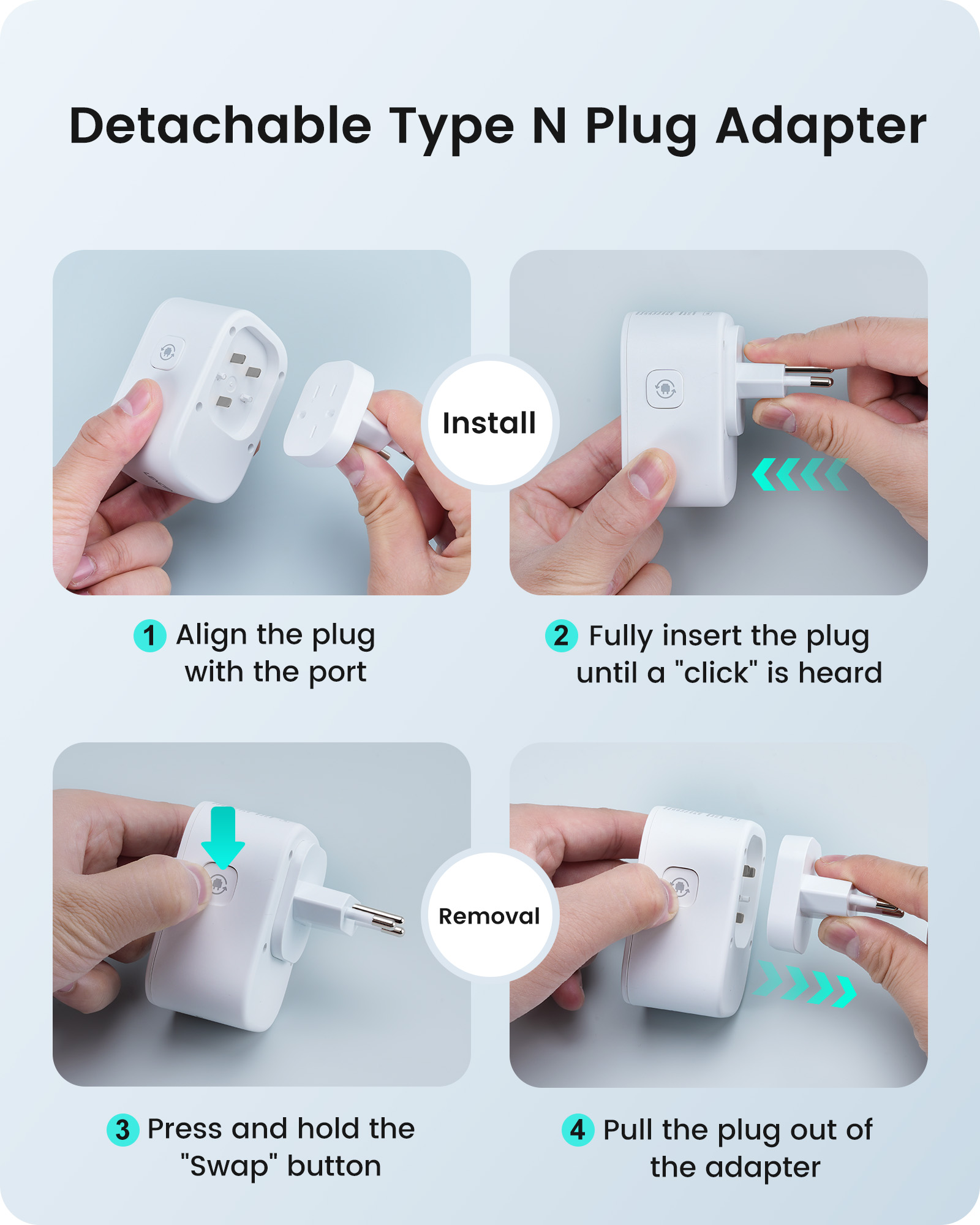 Detachable Type N Plug Adapter

Install

1 Align the plug with the port

2 Fully insert the plug until a "click" is heard

Removal

3 Press and hold the "Swap" button

4 Pull the plug out of the adapter